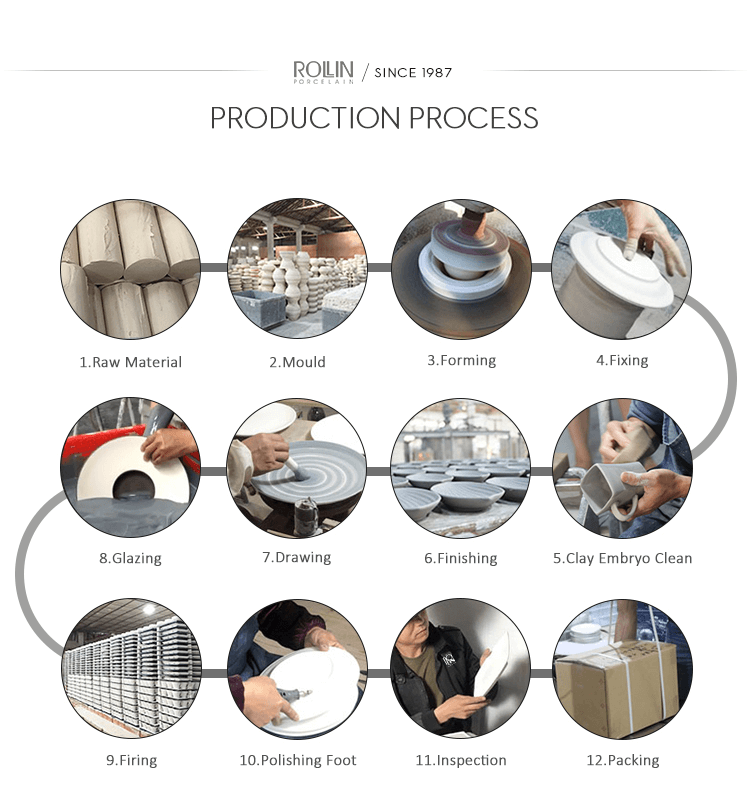 ROLLIN PORCELAIN / SINCE 1987

PRODUCTION PROCESS

1.Raw Material

2.Mould

3.Forming

4.Fixing

8.Glazing

7.Drawing

6.Finishing

5.Clay Embryo Clean

9.Firing

10.Polishing Foot

11.Inspection

12.Packing